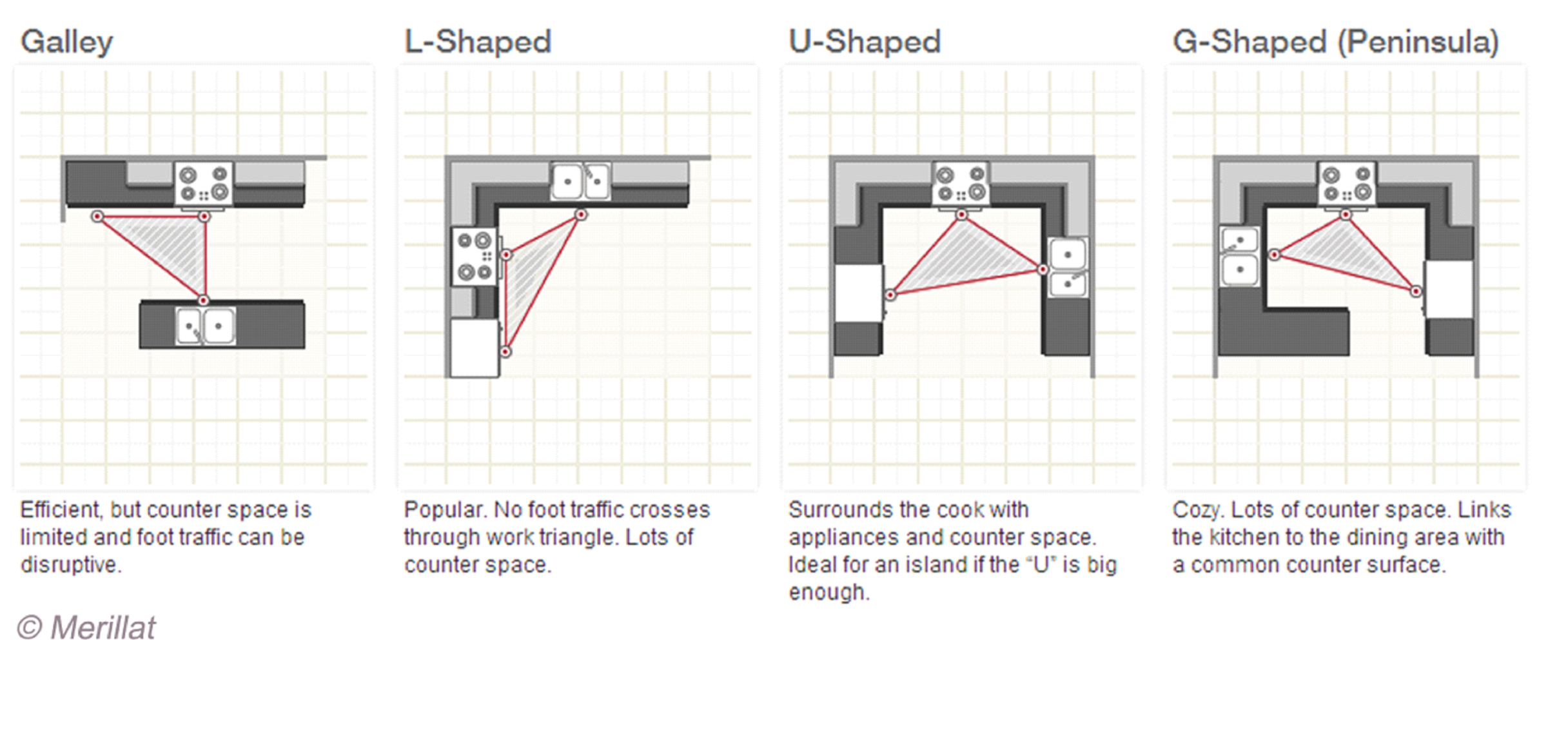 Galley

Efficient, but counter space is limited and foot traffic can be disruptive.

L-Shaped

Popular. No foot traffic crosses through work triangle. Lots of counter space.

U-Shaped

Surrounds the cook with appliances and counter space. Ideal for an island if the "U" is big enough.

G-Shaped (Peninsula)

Cozy. Lots of counter space. Links the kitchen to the dining area with a common counter surface.

© Merillat